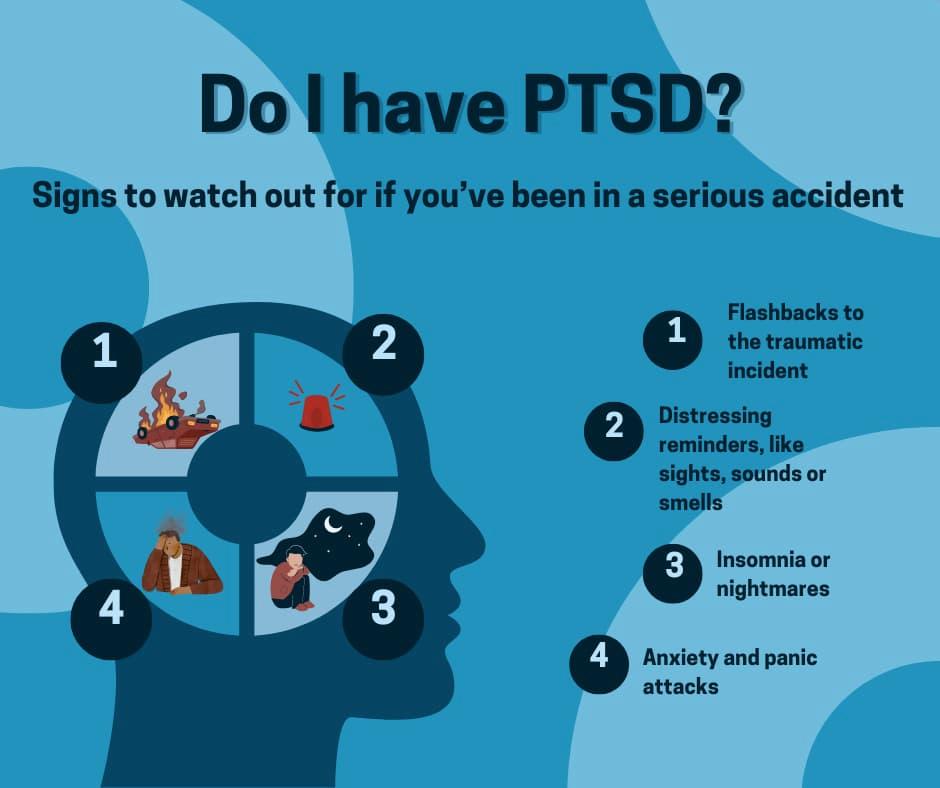 Do I have PTSD?

Signs to watch out for if you've been in a serious accident

1

2

4

3

1 Flashbacks to the traumatic incident

2 Distressing reminders, like sights, sounds or smells

3 Insomnia or nightmares

4 Anxiety and panic attacks